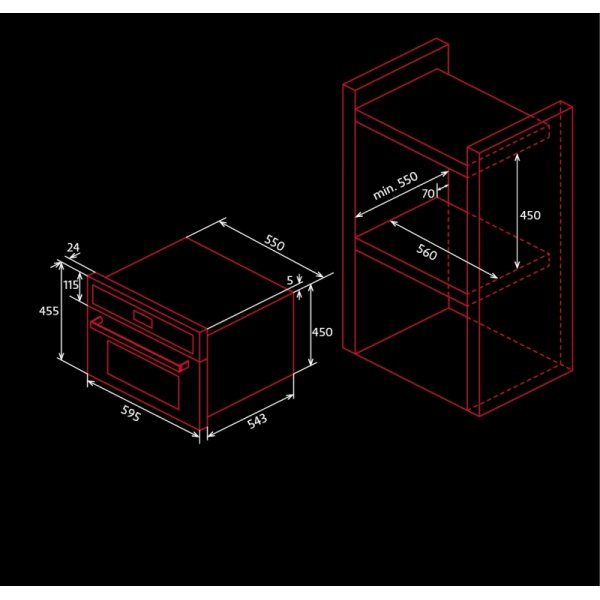 24
115
455
550
5
450
595
543
min. 550
70
450
560